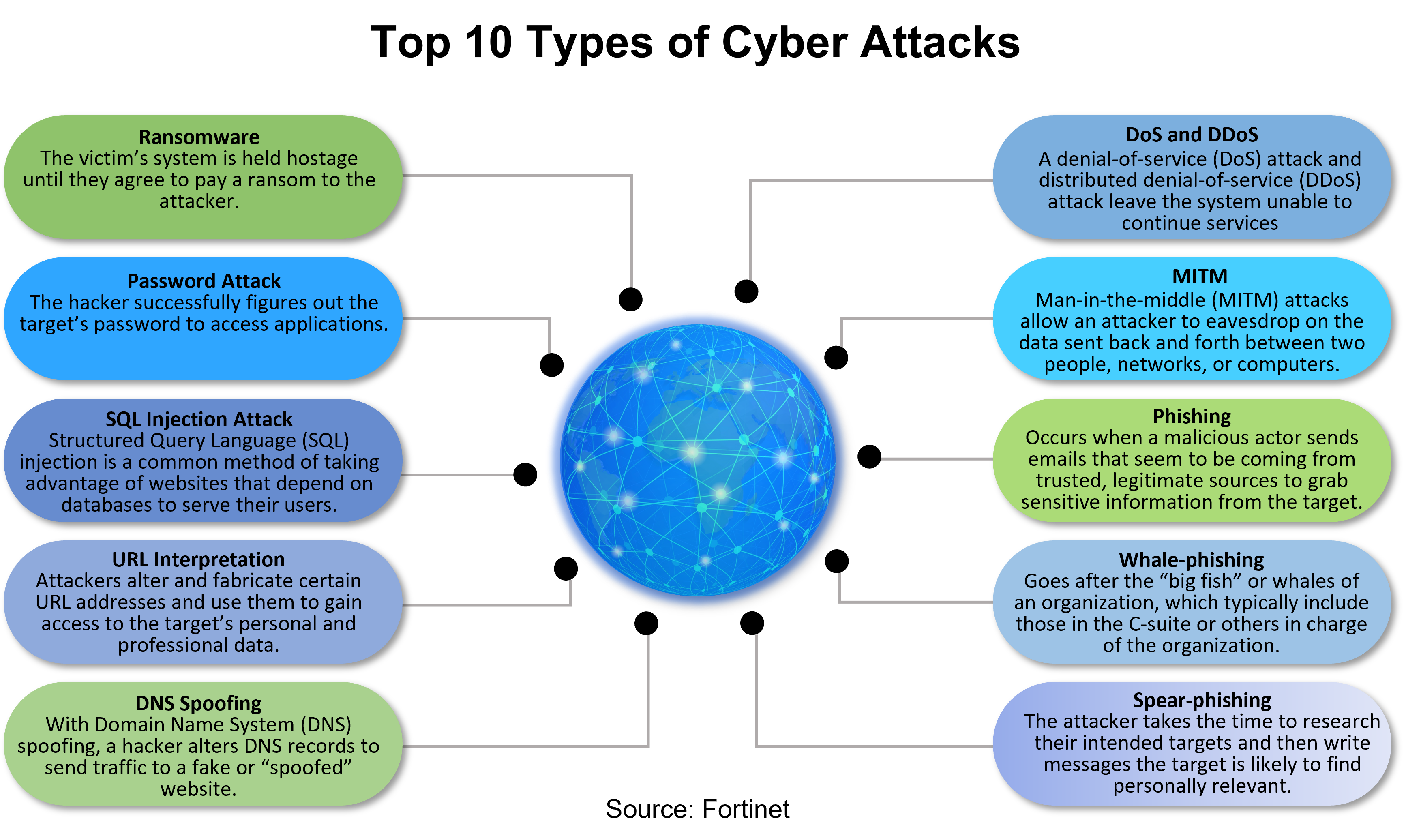 Top 10 Types of Cyber Attacks

Ransomware
The victim’s system is held hostage until they agree to pay a ransom to the attacker.

Password Attack
The hacker successfully figures out the target’s password to access applications.

SQL Injection Attack
Structured Query Language (SQL) injection is a common method of taking advantage of websites that depend on databases to serve their users.

URL Interpretation
Attackers alter and fabricate certain URL addresses and use them to gain access to the target’s personal and professional data.

DNS Spoofing
With Domain Name System (DNS) spoofing, a hacker alters DNS records to send traffic to a fake or “spoofed” website.

DoS and DDoS
A denial-of-service (DoS) attack and distributed denial-of-service (DDoS) attack leave the system unable to continue services

MITM
Man-in-the-middle (MITM) attacks allow an attacker to eavesdrop on the data sent back and forth between two people, networks, or computers.

Phishing
Occurs when a malicious actor sends emails that seem to be coming from trusted, legitimate sources to grab sensitive information from the target.

Whale-phishing
Goes after the “big fish” or whales of an organization, which typically include those in the C-suite or others in charge of the organization.

Spear-phishing
The attacker takes the time to research their intended targets and then write messages the target is likely to find personally relevant.

Source: Fortinet